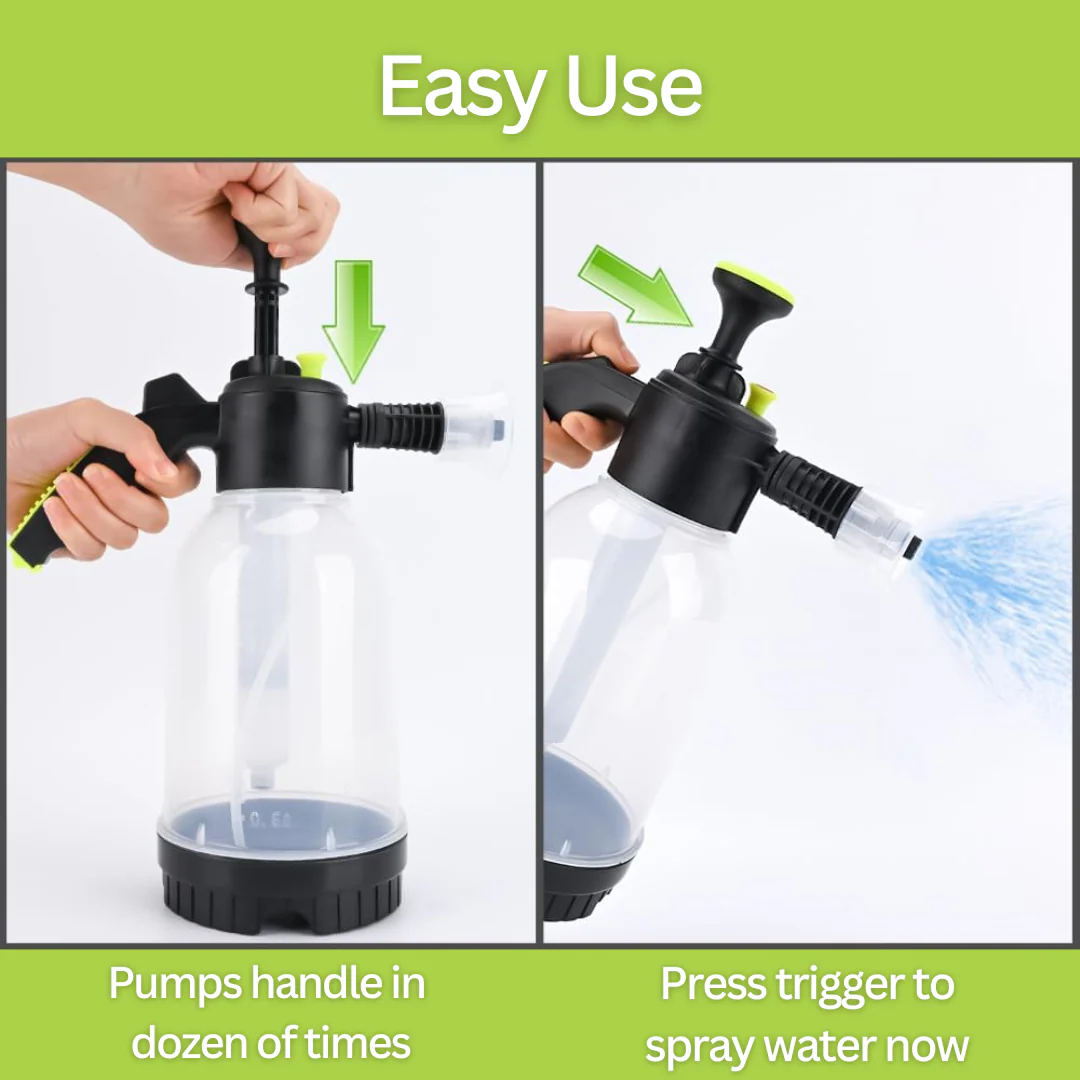 Easy Use

Pumps handle in dozen of times

Press trigger to spray water now